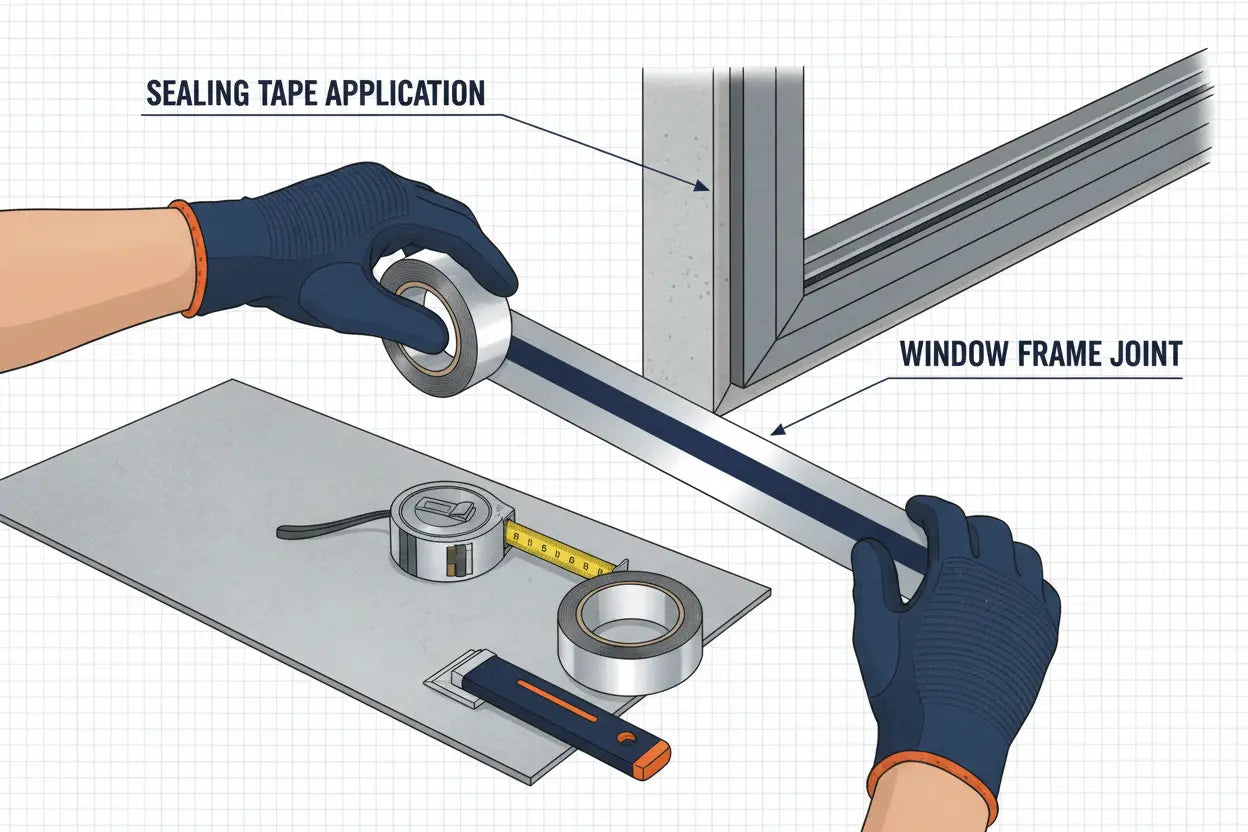 SEALING TAPE APPLICATION

WINDOW FRAME JOINT